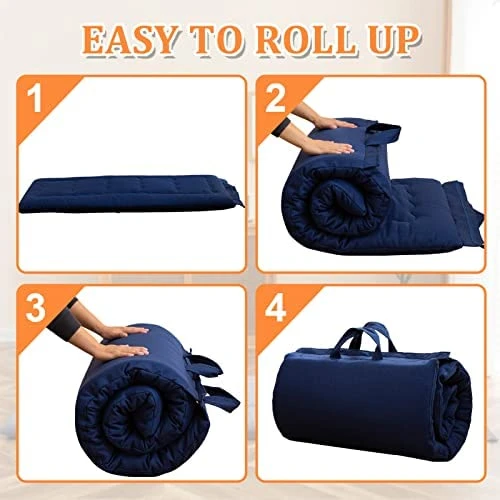 EASY TO ROLL UP

1

2

3

4