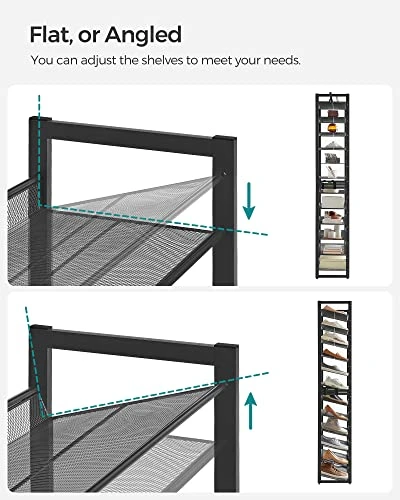 Flat, or Angled

You can adjust the shelves to meet your needs.