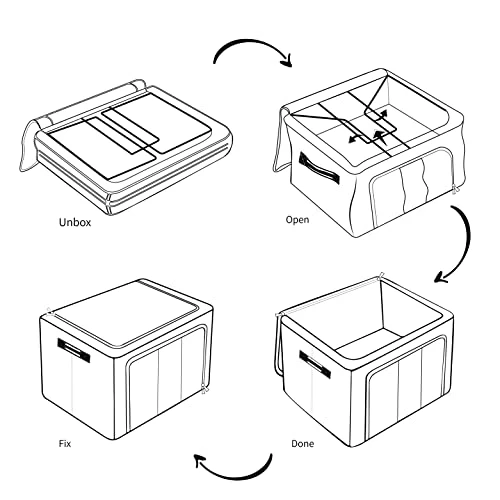 Unbox

Open

Fix

Done