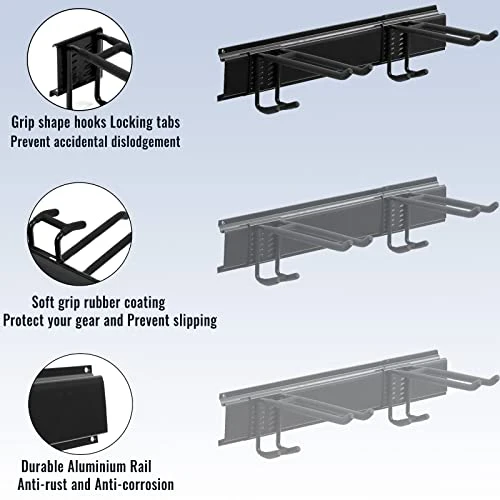 Grip shape hooks Locking tabs
Prevent accidental dislodgement

Soft grip rubber coating
Protect your gear and Prevent slipping

Durable Aluminium Rail
Anti-rust and Anti-corrosion