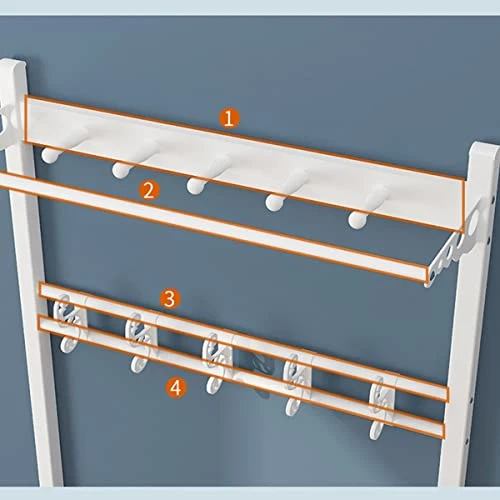 1

2

3

4