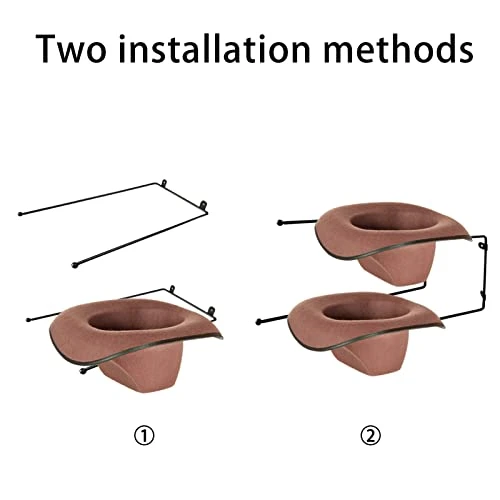 Two installation methods

①

②