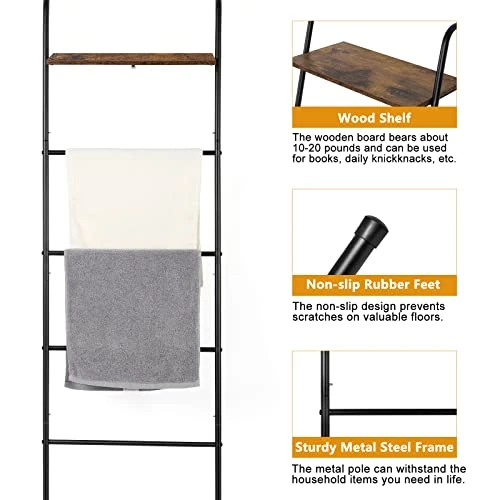 Wood Shelf

The wooden board bears about 10-20 pounds and can be used for books, daily knickknacks, etc.

Non-slip Rubber Feet

The non-slip design prevents scratches on valuable floors.

Sturdy Metal Steel Frame

The metal pole can withstand the household items you need in life.