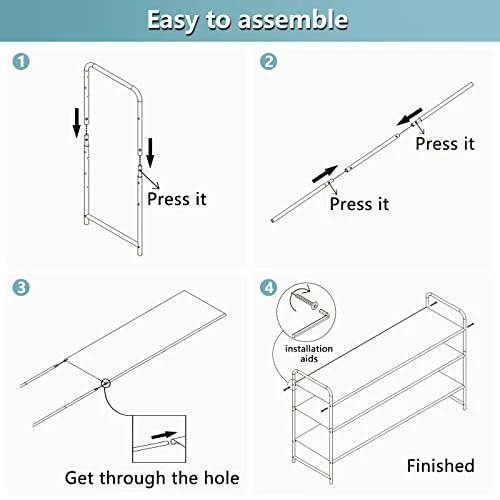 Easy to assemble

1

Press it

2

Press it

Press it

3

Get through the hole

4

installation aids

Finished