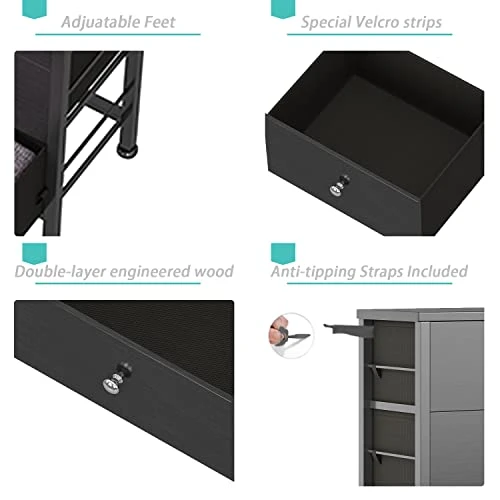 Adjuatable Feet

Special Velcro strips

Double-layer engineered wood

Anti-tipping Straps Included