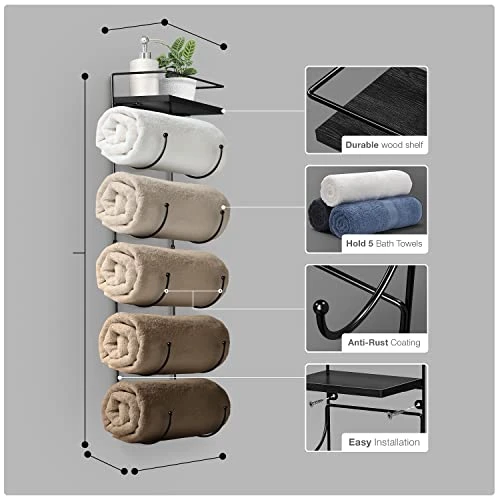 Durable wood shelf

Hold 5 Bath Towels

Anti-Rust Coating

Easy Installation