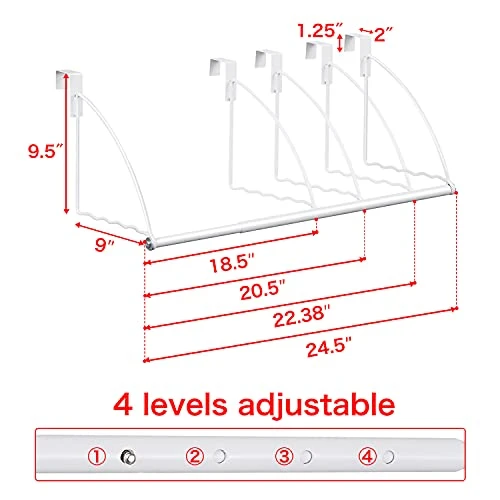 1.25″
2″
9.5″
9″
18.5″
20.5″
22.38″
24.5″

4 levels adjustable

① ② ③ ④