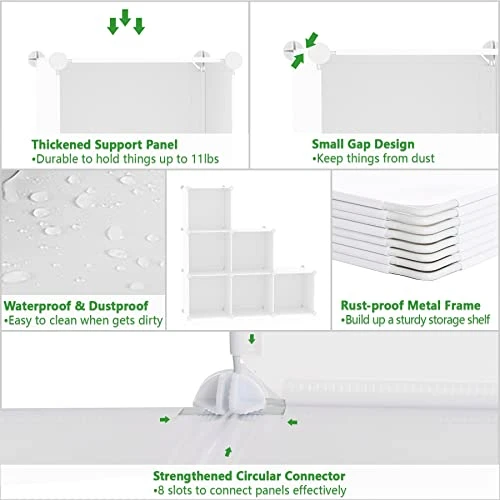 Thickened Support Panel
•Durable to hold things up to 11lbs

Small Gap Design
•Keep things from dust

Waterproof & Dustproof
•Easy to clean when gets dirty

Rust-proof Metal Frame
•Build up a sturdy storage shelf

Strengthened Circular Connector
•8 slots to connect panels effectively