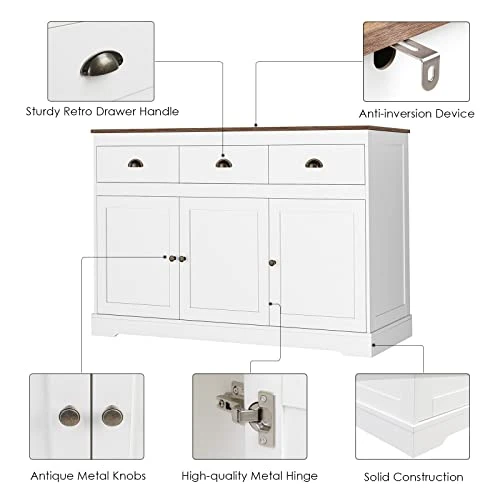 Sturdy Retro Drawer Handle

Anti-inversion Device

Antique Metal Knobs

High-quality Metal Hinge

Solid Construction