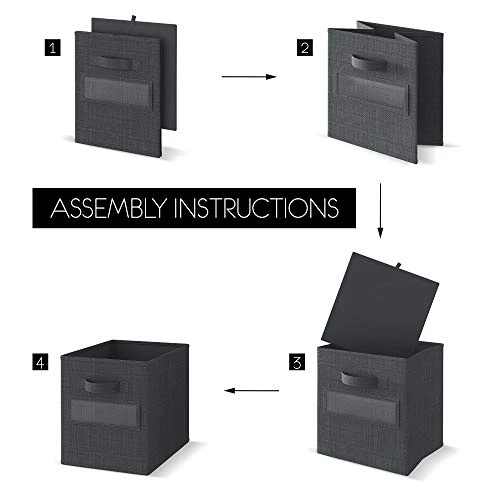 1

2

ASSEMBLY INSTRUCTIONS

4

3