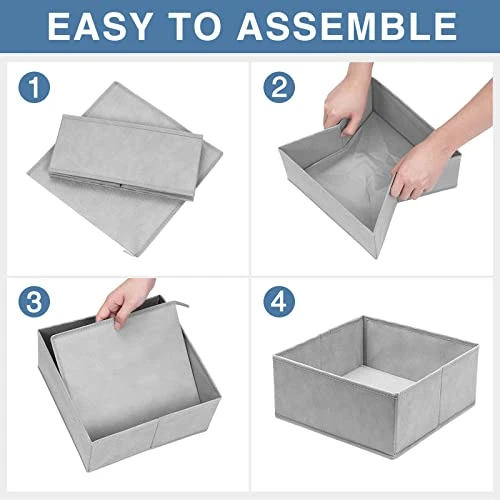 EASY TO ASSEMBLE

1

2

3

4