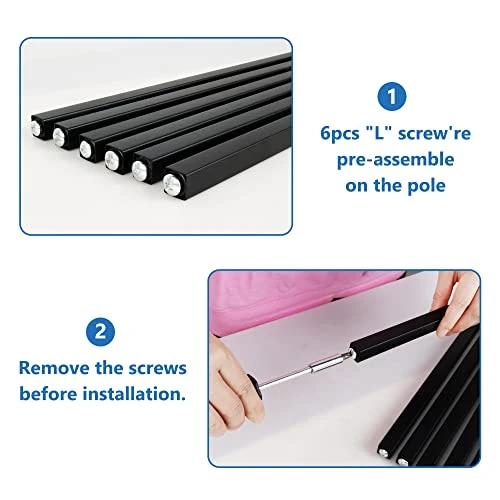 1

6pcs "L" screw're pre-assemble on the pole

2

Remove the screws before installation.