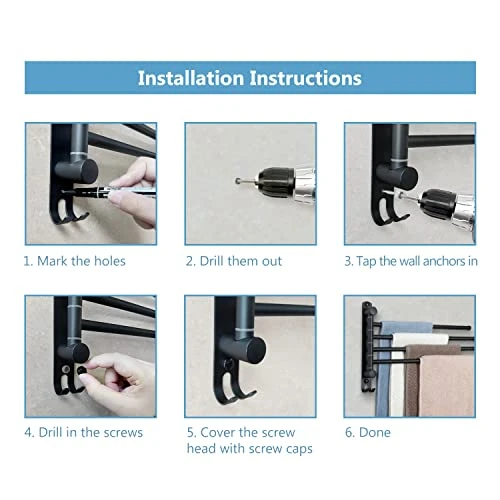 Installation Instructions

1. Mark the holes

2. Drill them out

3. Tap the wall anchors in

4. Drill in the screws

5. Cover the screw head with screw caps

6. Done