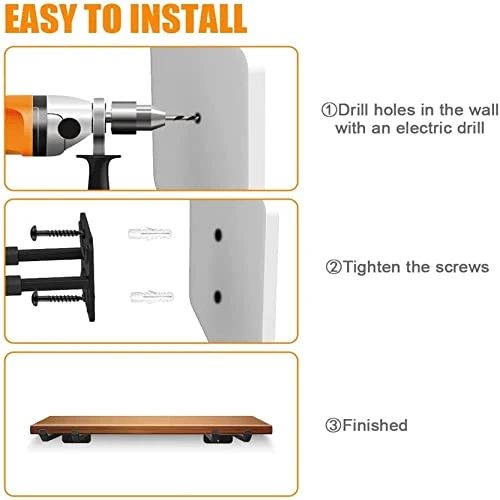 EASY TO INSTALL

①Drill holes in the wall with an electric drill

②Tighten the screws

③Finished