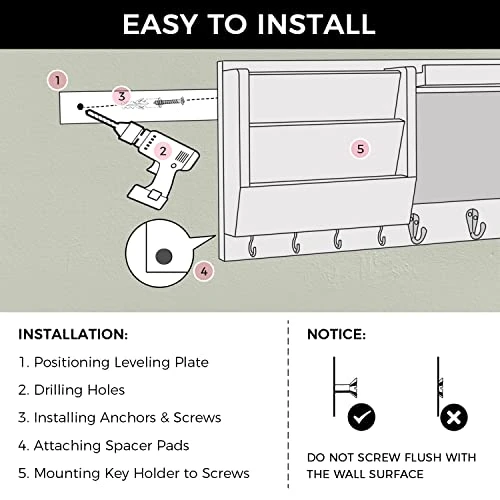 EASY TO INSTALL

1

3

2

5

4

INSTALLATION:

1. Positioning Leveling Plate

2. Drilling Holes

3. Installing Anchors & Screws

4. Attaching Spacer Pads

5. Mounting Key Holder to Screws

NOTICE:

DO NOT SCREW FLUSH WITH THE WALL SURFACE