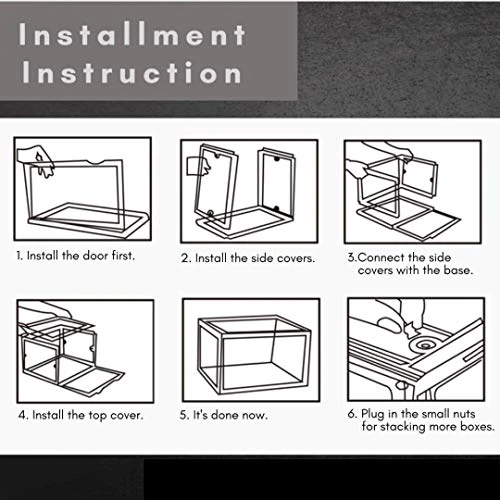 Installment Instruction

1. Install the door first.

2. Install the side covers.

3.Connect the side covers with the base.

4. Install the top cover.

5. It's done now.

6. Plug in the small nuts for stacking more boxes.