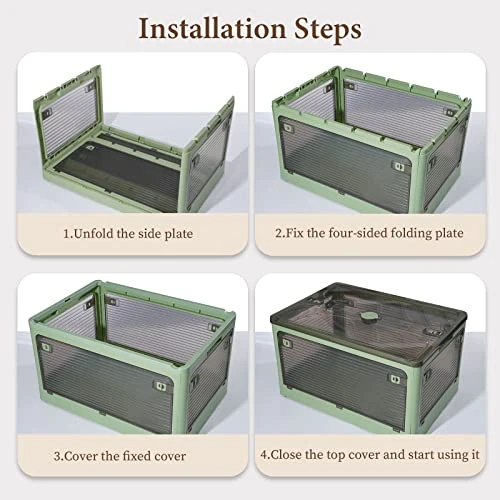 Installation Steps

1.Unfold the side plate

2.Fix the four-sided folding plate

3.Cover the fixed cover

4.Close the top cover and start using it