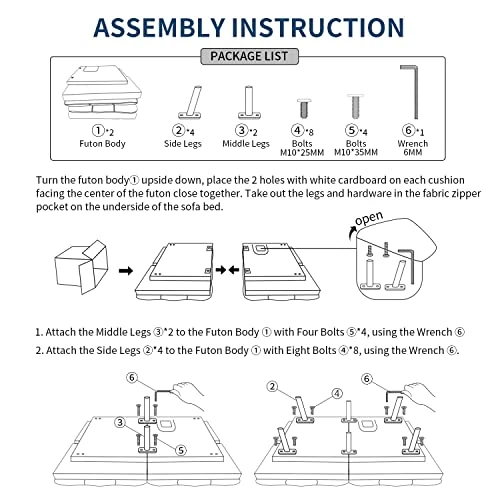 ASSEMBLY INSTRUCTION

PACKAGE LIST

①*2
Futon Body

②*4
Side Legs

③*2
Middle Legs

④*8
Bolts
M10*25MM

⑤*4
Bolts
M10*35MM

⑥*1
Wrench
6MM

Turn the futon body① upside down, place the 2 holes with white cardboard on each cushion facing the center of the futon close together. Take out the legs and hardware in the fabric zipper pocket on the underside of the sofa bed.

open

1. Attach the Middle Legs ③*2 to the Futon Body ① with Four Bolts ⑤*4, using the Wrench ⑥

2. Attach the Side Legs ②*4 to the Futon Body ① with Eight Bolts ④*8, using the Wrench ⑥.

⑥
③
⑤

②
④
⑥