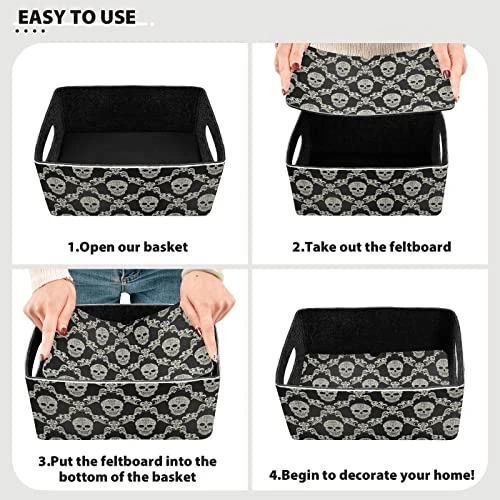 EASY TO USE

1.Open our basket

2.Take out the feltboard

3.Put the feltboard into the bottom of the basket

4.Begin to decorate your home!