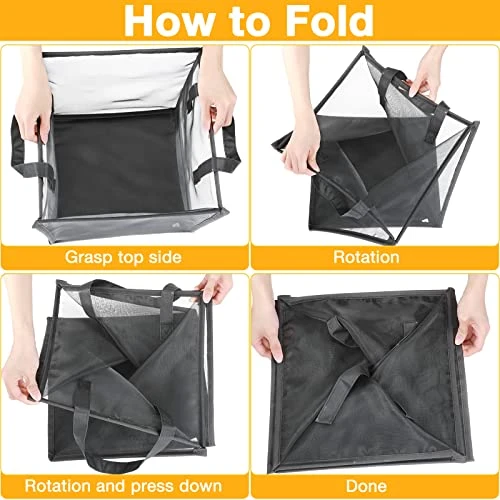 How to Fold

Grasp top side

Rotation

Rotation and press down

Done