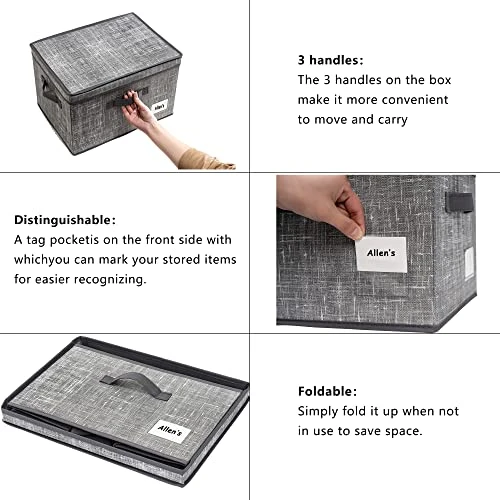 Allen's

3 handles:
The 3 handles on the box make it more convenient to move and carry

Distinguishable:
A tag pocketis on the front side with whichyou can mark your stored items for easier recognizing.

Allen's

Allen's

Foldable:
Simply fold it up when not in use to save space.