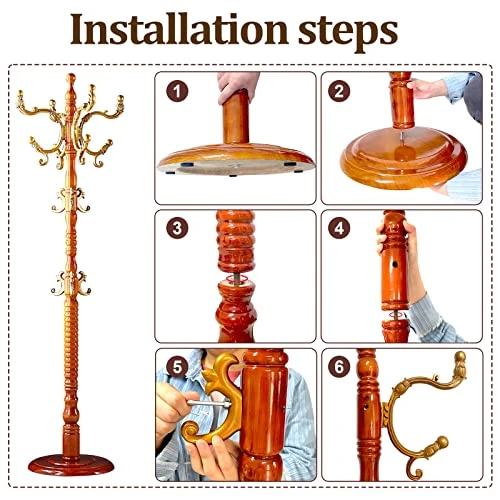 Installation steps

1

2

3

4

5

6