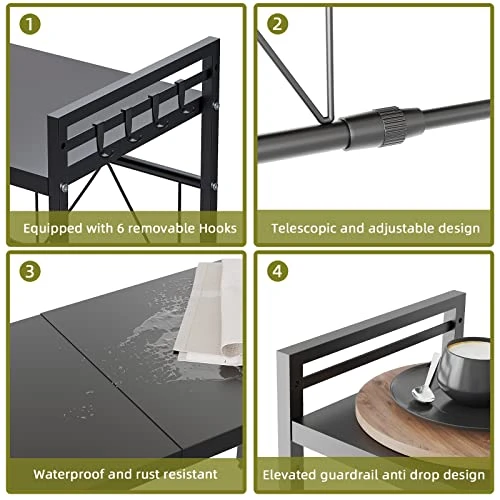 1
Equipped with 6 removable Hooks

2
Telescopic and adjustable design

3
Waterproof and rust resistant

4
Elevated guardrail anti drop design