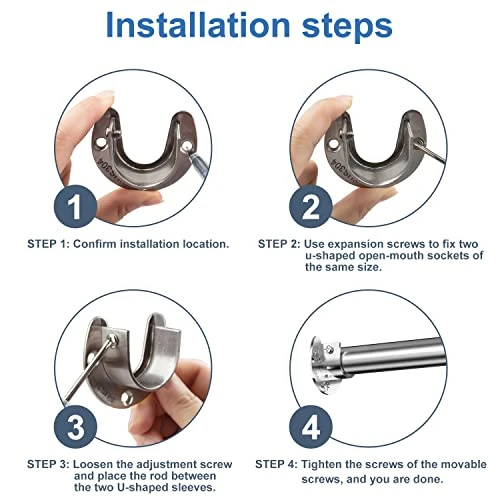 Installation steps

1

STEP 1: Confirm installation location.

2

STEP 2: Use expansion screws to fix two u-shaped open-mouth sockets of the same size.

3

STEP 3: Loosen the adjustment screw and place the rod between the two U-shaped sleeves.

4

STEP 4: Tighten the screws of the movable screws, and you are done.