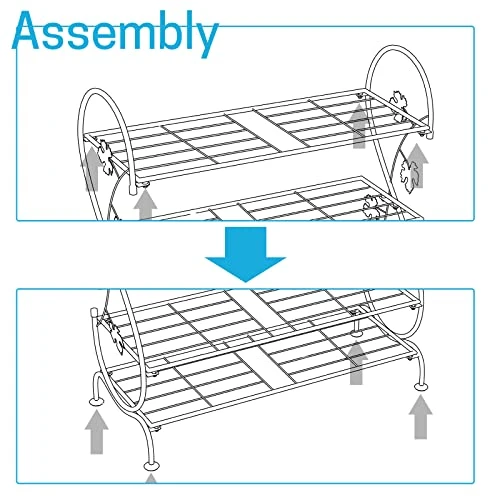 Assembly