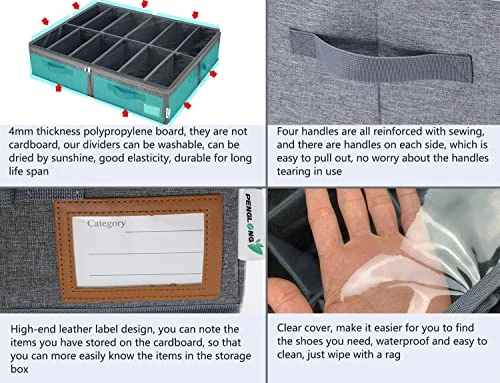 4mm thickness polypropylene board, they are not cardboard, our dividers can be washable, can be dried by sunshine, good elasticity, durable for long life span

Four handles are all reinforced with sewing, and there are handles on each side, which is easy to pull out, no worry about the handles tearing in use

Category

PENGLONG

High-end leather label design, you can note the items you have stored on the cardboard, so that you can more easily know the items in the storage box

Clear cover, make it easier for you to find the shoes you need, waterproof and easy to clean, just wipe with a rag