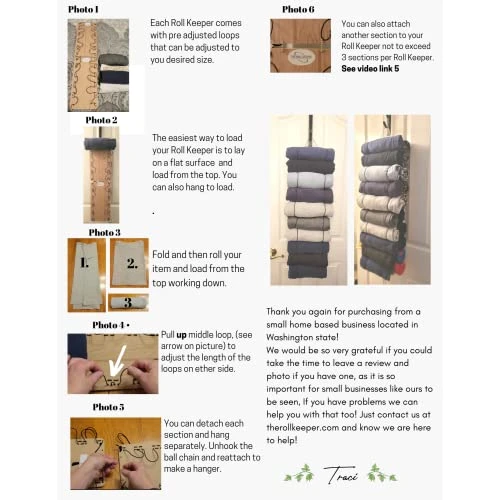 Photo 1

Each Roll Keeper comes with pre adjusted loops that can be adjusted to you desired size.

Photo 2

The easiest way to load your Roll Keeper is to lay on a flat surface and load from the top. You can also hang to load.

.

Photo 3

1.

2.

3

Fold and then roll your item and load from the top working down.

Photo 4 •

Pull **up** middle loop, (see arrow on picture) to adjust the length of the loops on ether side.

Photo 5

You can detach each section and hang separately. Unhook the ball chain and reattach to make a hanger.

Photo 6

You can also attach another section to your Roll Keeper not to exceed 3 sections per Roll Keeper. **See video link 5**

Thank you again for purchasing from a small home based business located in Washington state!
We would be so very grateful if you could take the time to leave a review and photo if you have one, as it is so important for small businesses like ours to be seen, If you have problems we can help you with that too! Just contact us at therollkeeper.com and know we are here to help!

Traci