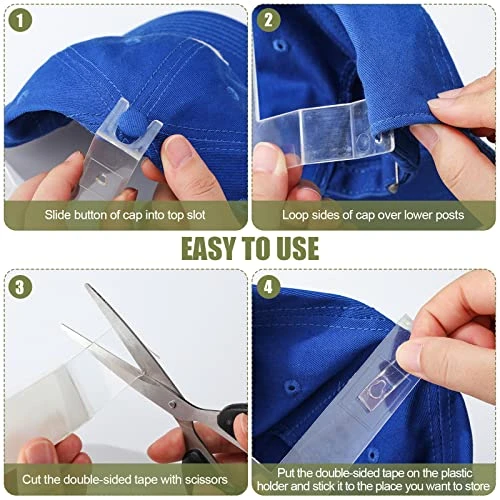 1

Slide button of cap into top slot

2

Loop sides of cap over lower posts

EASY TO USE

3

Cut the double-sided tape with scissors

4

Put the double-sided tape on the plastic holder and stick it to the place you want to store