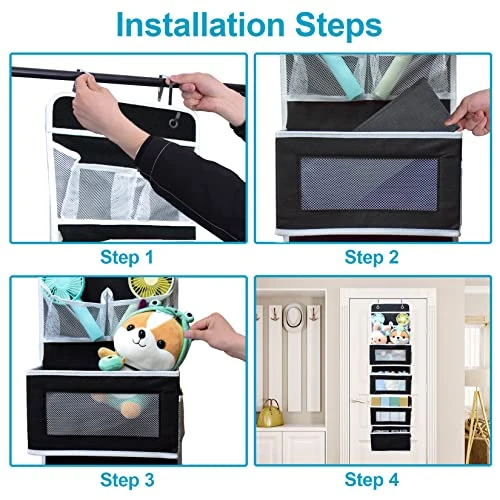 Installation Steps

Step 1

Step 2

Step 3

Step 4