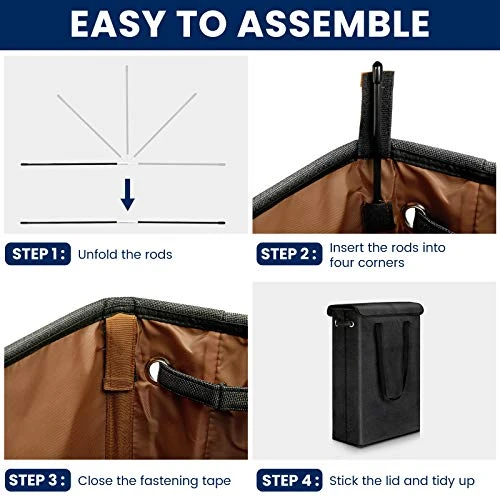 EASY TO ASSEMBLE

STEP 1: Unfold the rods

STEP 2: Insert the rods into four corners

STEP 3: Close the fastening tape

STEP 4: Stick the lid and tidy up