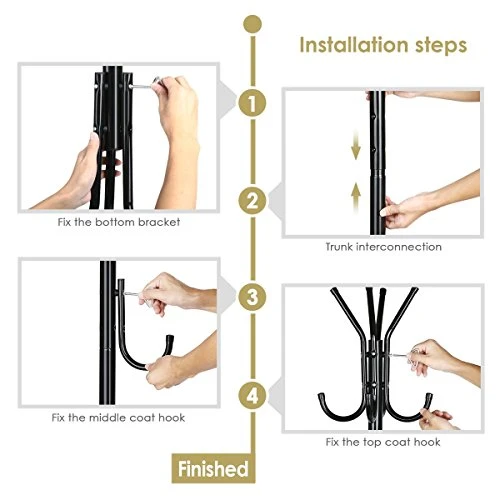 Installation steps

1

Fix the bottom bracket

2

Trunk interconnection

3

Fix the middle coat hook

4

Fix the top coat hook

Finished