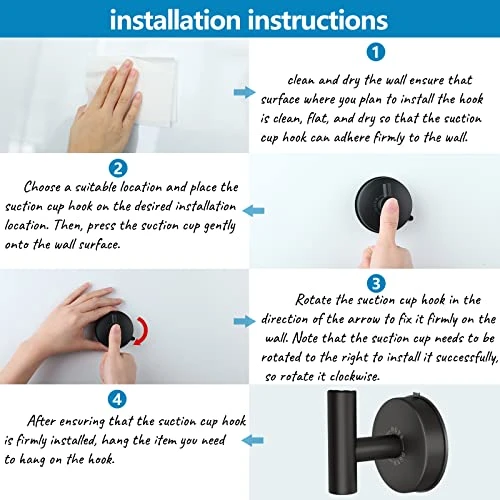 installation instructions

1

clean and dry the wall ensure that surface where you plan to install the hook is clean, flat, and dry so that the suction cup hook can adhere firmly to the wall.

2

Choose a suitable location and place the suction cup hook on the desired installation location. Then, press the suction cup gently onto the wall surface.

3

Rotate the suction cup hook in the direction of the arrow to fix it firmly on the wall. Note that the suction cup needs to be rotated to the right to install it successfully, so rotate it clockwise.

4

After ensuring that the suction cup hook is firmly installed, hang the item you need to hang on the hook.