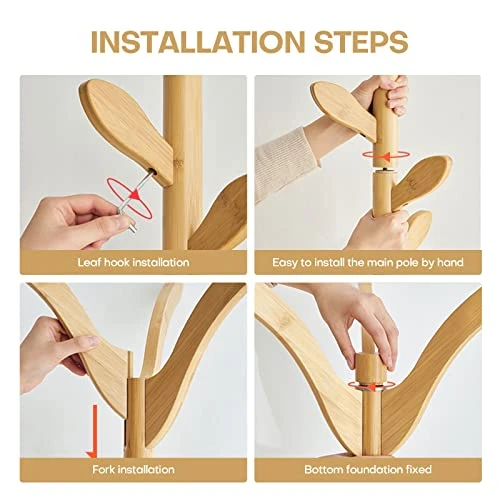 INSTALLATION STEPS

Leaf hook installation

Easy to install the main pole by hand

Fork installation

Bottom foundation fixed