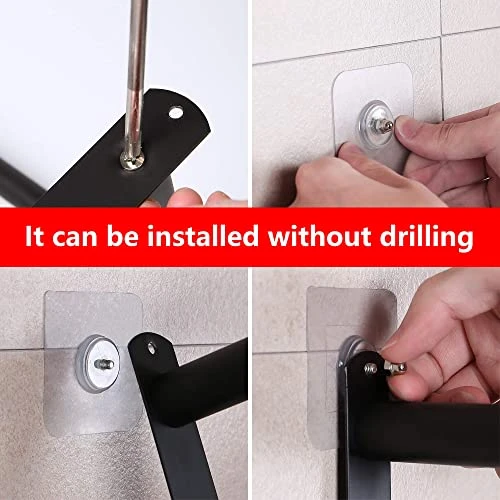 It can be installed without drilling