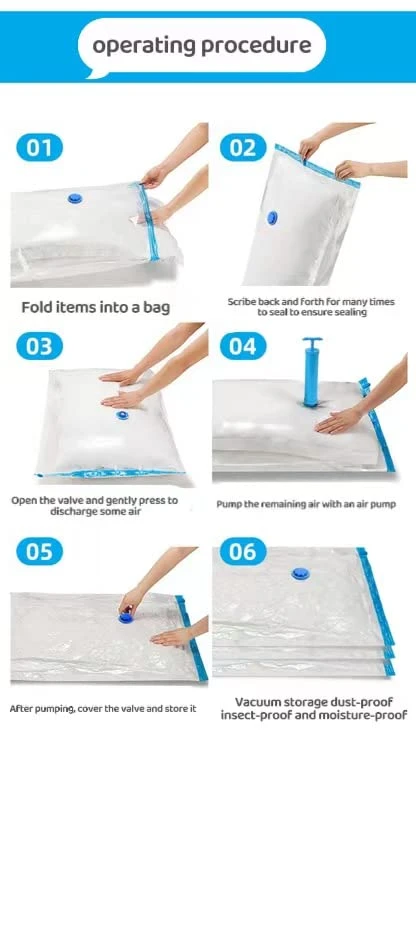 operating procedure

01

Fold items into a bag

02

Scribe back and forth for many times to seal to ensure sealing

03

Open the valve and gently press to discharge some air

04

Pump the remaining air with an air pump

05

After pumping, cover the valve and store it

06

Vacuum storage dust-proof insect-proof and moisture-proof