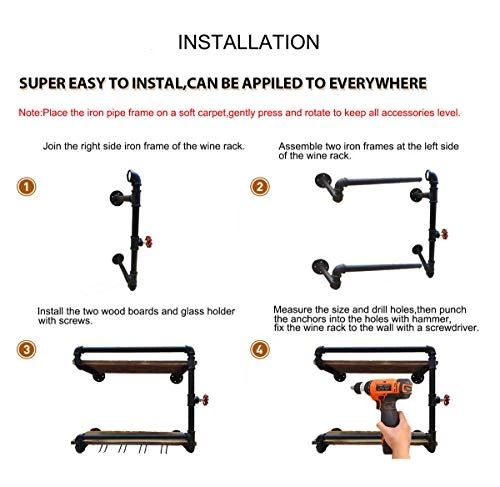 INSTALLATION

SUPER EASY TO INSTAL,CAN BE APPILED TO EVERYWHERE

Note:Place the iron pipe frame on a soft carpet,gently press and rotate to keep all accessories level.

Join the right side iron frame of the wine rack.

1

Assemble two iron frames at the left side of the wine rack.

2

Install the two wood boards and glass holder with screws.

3

Measure the size and drill holes,then punch the anchors into the holes with hammer, fix the wine rack to the wall with a screwdriver.

4