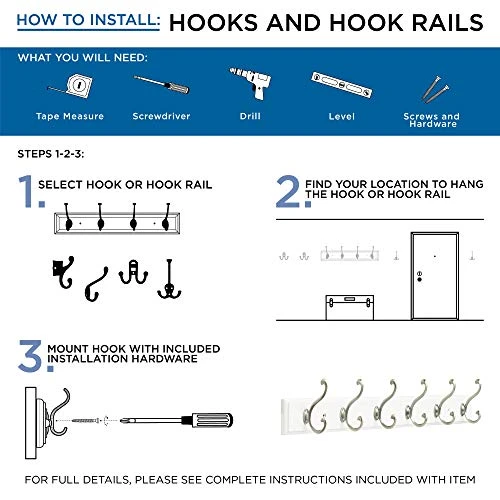 HOW TO INSTALL: HOOKS AND HOOK RAILS

WHAT YOU WILL NEED:

Tape Measure

Screwdriver

Drill

Level

Screws and Hardware

STEPS 1-2-3:

1. SELECT HOOK OR HOOK RAIL

2. FIND YOUR LOCATION TO HANG THE HOOK OR HOOK RAIL

3. MOUNT HOOK WITH INCLUDED INSTALLATION HARDWARE

FOR FULL DETAILS, PLEASE SEE COMPLETE INSTRUCTIONS INCLUDED WITH ITEM