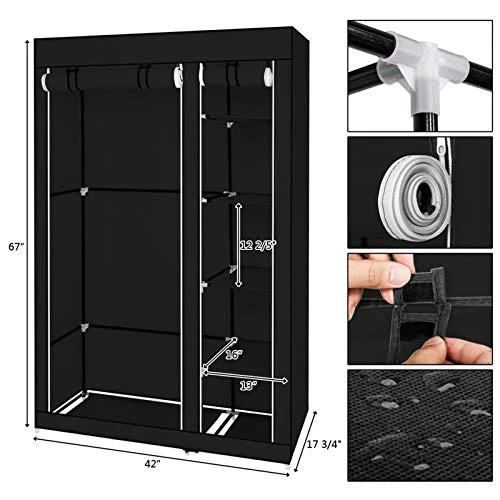 67"

12 2/5"

16"

13"

42"

17 3/4"