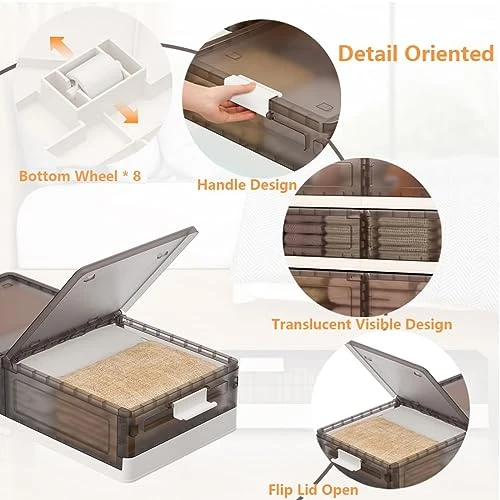 Detail Oriented

Bottom Wheel * 8

Handle Design

Translucent Visible Design

Flip Lid Open