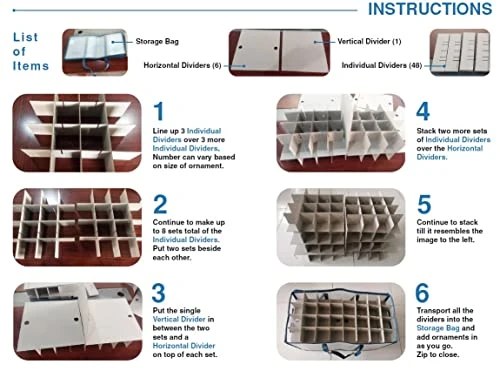 INSTRUCTIONS

List of Items

Storage Bag

Horizontal Dividers (6)

Vertical Divider (1)

Individual Dividers (48)

1
Line up 3 Individual Dividers over 3 more Individual Dividers. Number can vary based on size of ornament.

2
Continue to make up to 8 sets total of the Individual Dividers. Put two sets beside each other.

3
Put the single Vertical Divider in between the two sets and a Horizontal Divider on top of each set.

4
Stack two more sets of Individual Dividers over the Horizontal Dividers.

5
Continue to stack till it resembles the image to the left.

6
Transport all the dividers into the Storage Bag and add ornaments in as you go. Zip to close.