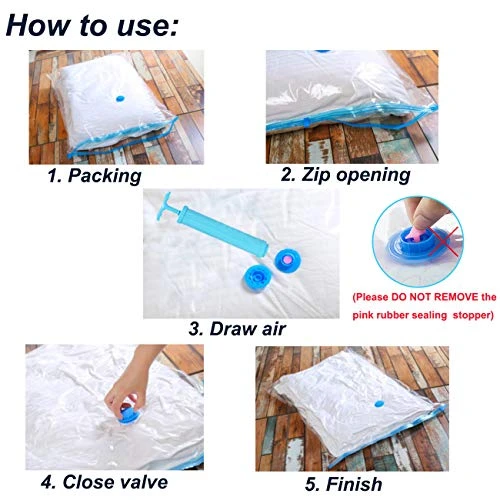 How to use:

1. Packing

2. Zip opening

3. Draw air

(Please DO NOT REMOVE the pink rubber sealing stopper)

4. Close valve

5. Finish